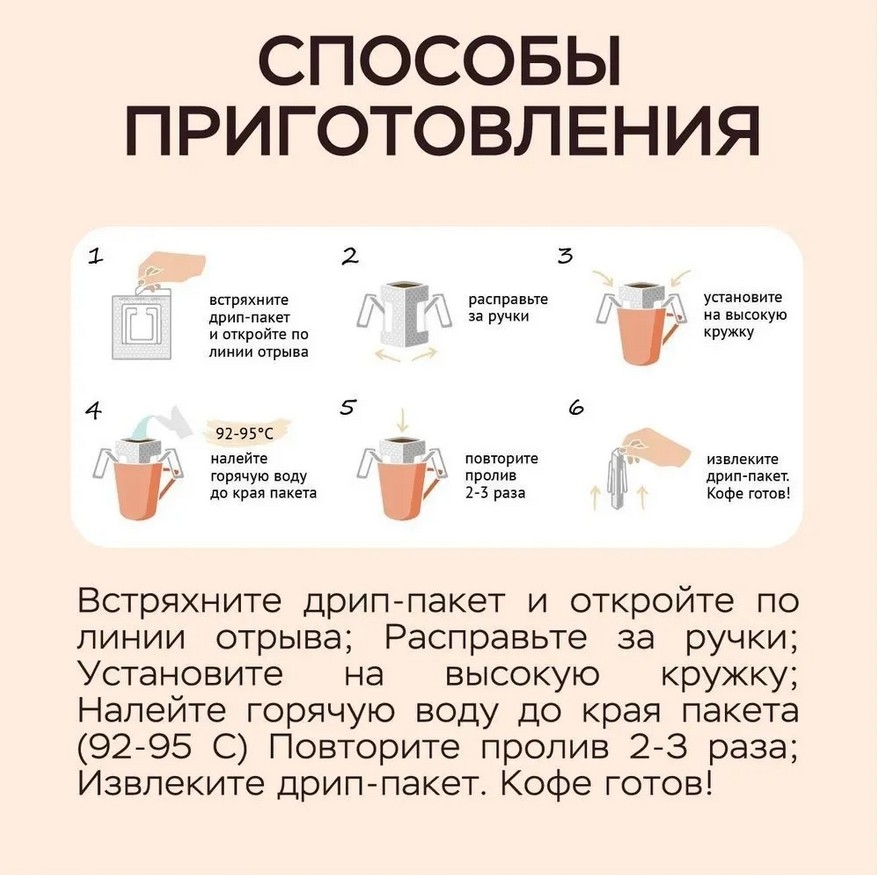 СПОСОБЫ ПРИГОТОВЛЕНИЯ

1
встряхните дрип-пакет и откройте по линии отрыва

2
расправьте за ручки

3
установите на высокую кружку

4
92-95°C
налейте горячую воду до края пакета

5
повторите пролив 2-3 раза

6
извлеките дрип-пакет. Кофе готов!

Встряхните дрип-пакет и откройте по линии отрыва; Расправьте за ручки; Установите на высокую кружку; Налейте горячую воду до края пакета (92-95 С) Повторите пролив 2-3 раза; Извлеките дрип-пакет. Кофе готов!