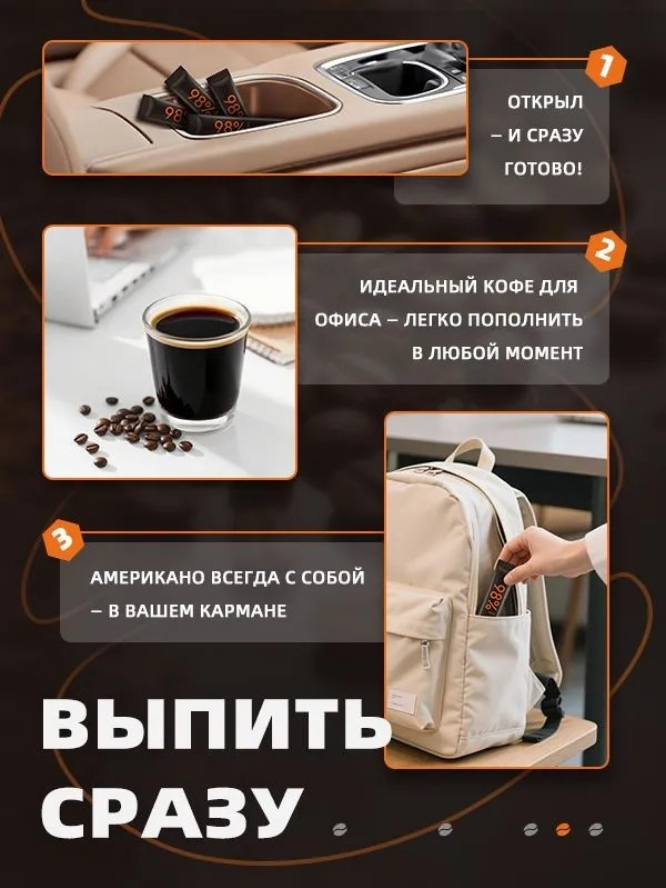 98%

98%

98%

1

ОТКРЫЛ – И СРАЗУ ГОТОВО!

2

ИДЕАЛЬНЫЙ КОФЕ ДЛЯ ОФИСА – ЛЕГКО ПОПОЛНИТЬ В ЛЮБОЙ МОМЕНТ

3

АМЕРИКАНО ВСЕГДА С СОБОЙ – В ВАШЕМ КАРМАНЕ

98%

ВЫПИТЬ СРАЗУ