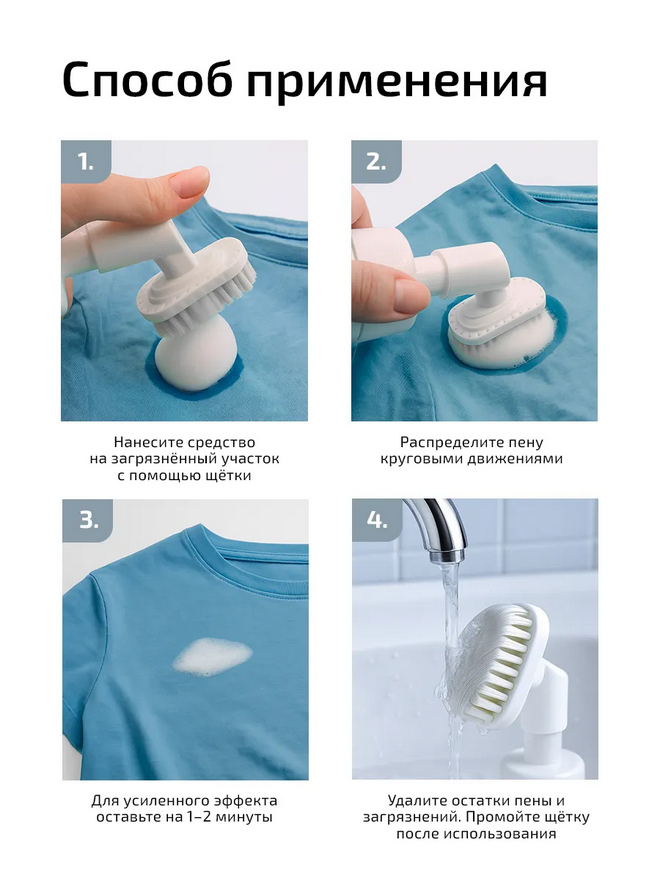 Способ применения

1.

Нанесите средство на загрязнённый участок с помощью щётки

2.

Распределите пену круговыми движениями

3.

Для усиленного эффекта оставьте на 1–2 минуты

4.

Удалите остатки пены и загрязнений. Промойте щётку после использования