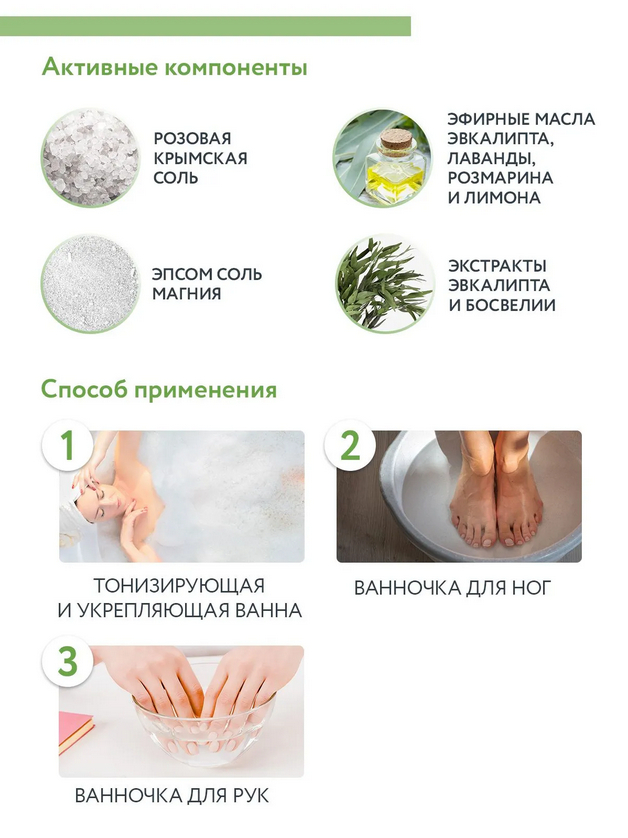 Активные компоненты

РОЗОВАЯ КРЫМСКАЯ СОЛЬ

ЭФИРНЫЕ МАСЛА ЭВКАЛИПТА, ЛАВАНДЫ, РОЗМАРИНА И ЛИМОНА

ЭПСОМ СОЛЬ МАГНИЯ

ЭКСТРАКТЫ ЭВКАЛИПТА И БОСВЕЛИИ

Способ применения

1

ТОНИЗИРУЮЩАЯ И УКРЕПЛЯЮЩАЯ ВАННА

2

ВАННОЧКА ДЛЯ НОГ

3

ВАННОЧКА ДЛЯ РУК