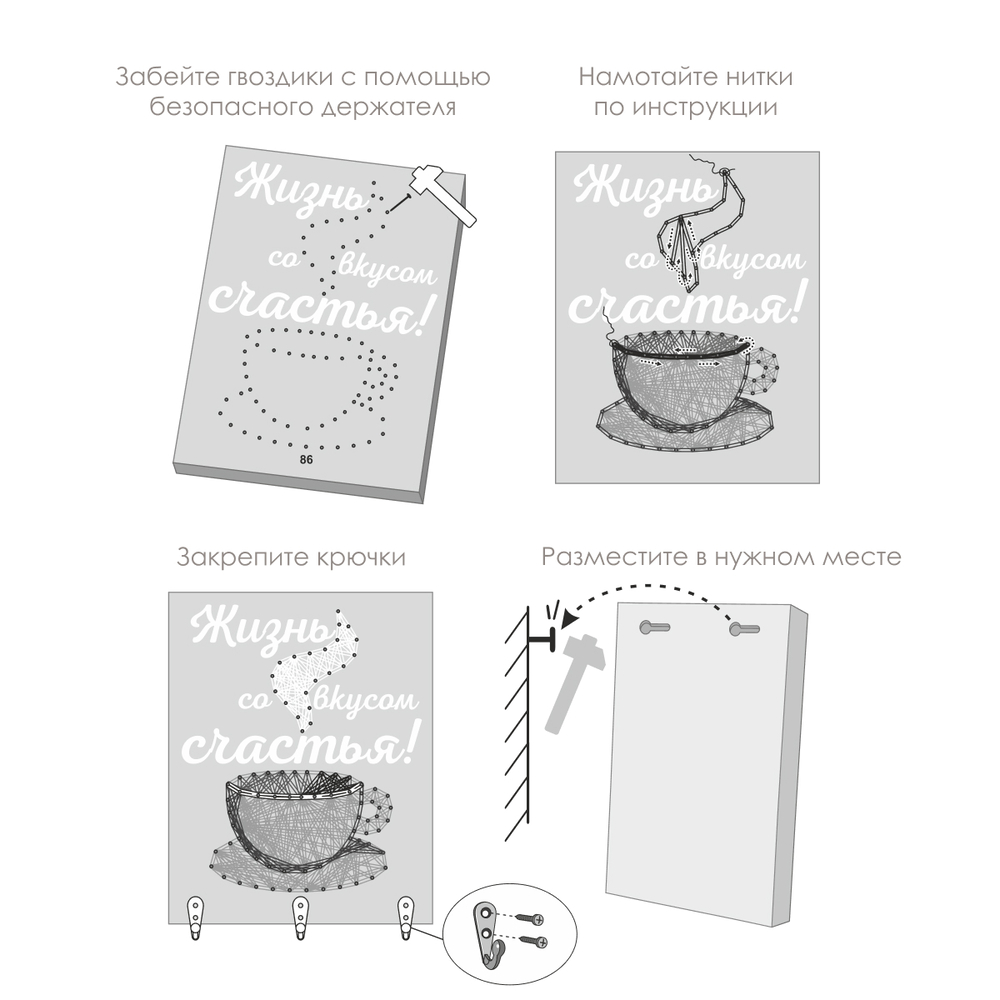 Забейте гвоздики с помощью безопасного держателя

Жизнь со вкусом счастья!

86

Намотайте нитки по инструкции

Жизнь со вкусом счастья!

Закрепите крючки

Жизнь со вкусом счастья!

Разместите в нужном месте