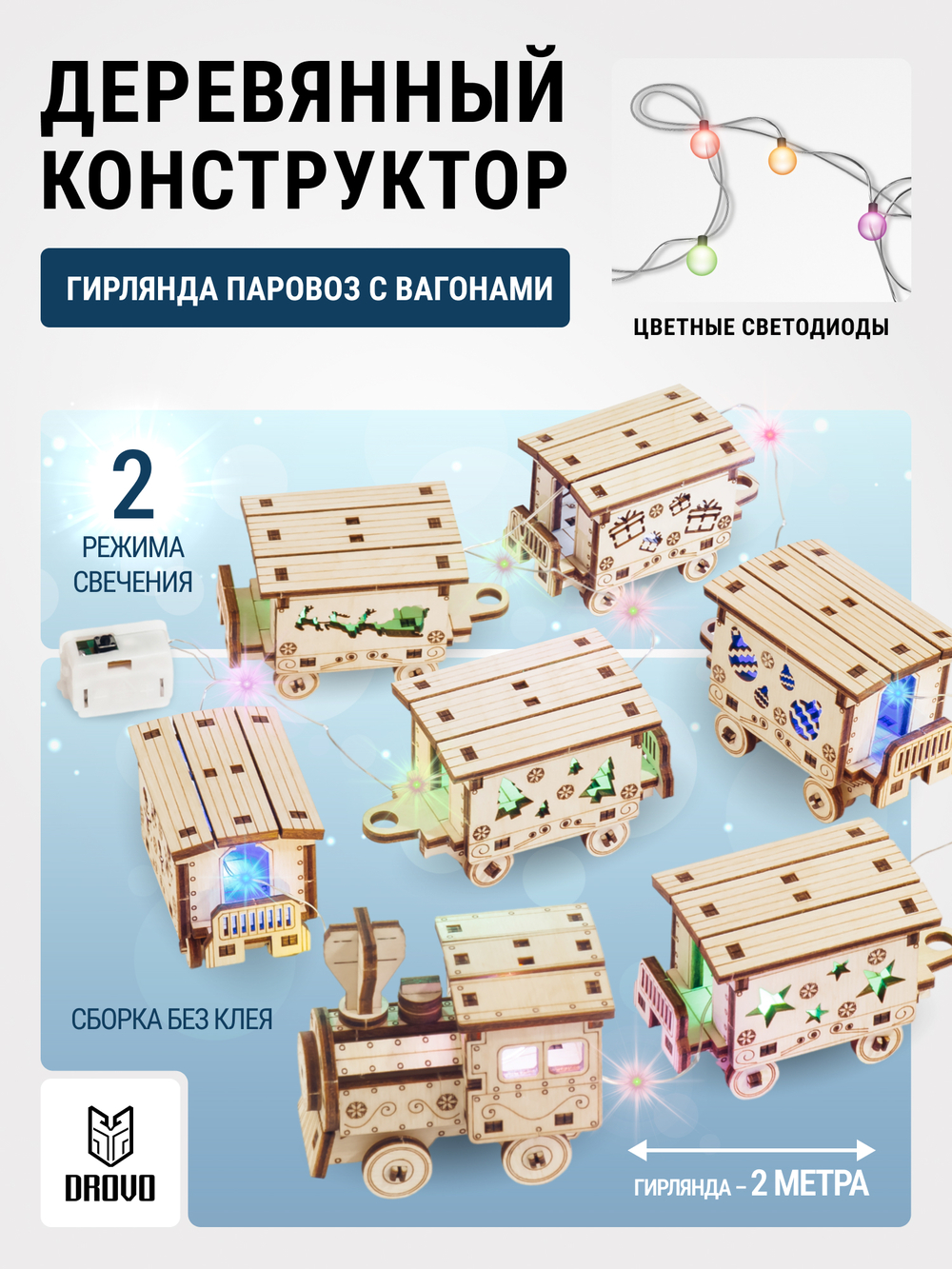 ДЕРЕВЯННЫЙ КОНСТРУКТОР

ГИРЛЯНДА ПАРОВОЗ С ВАГОНАМИ

ЦВЕТНЫЕ СВЕТОДИОДЫ

2
РЕЖИМА СВЕЧЕНИЯ

СБОРКА БЕЗ КЛЕЯ

DROVO

ГИРЛЯНДА – 2 МЕТРА