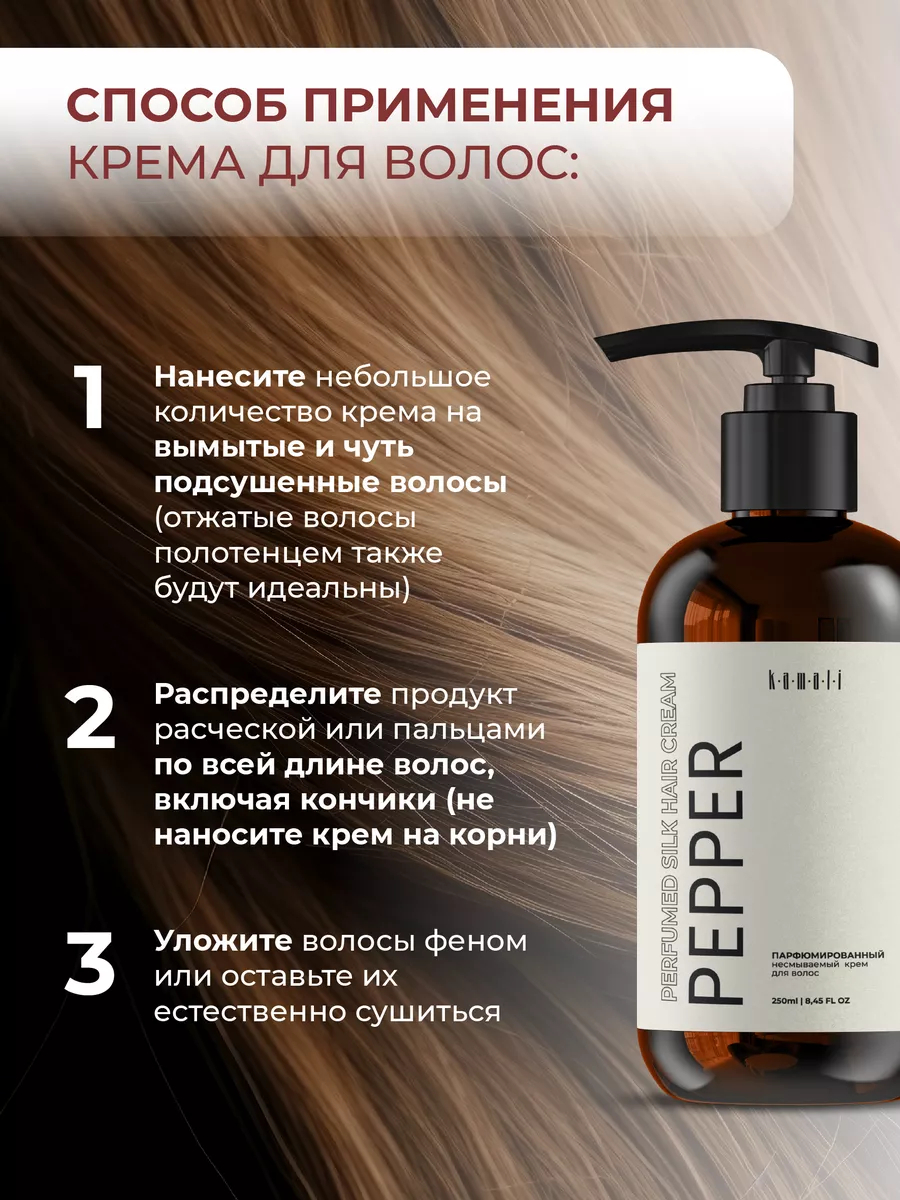 СПОСОБ ПРИМЕНЕНИЯ
КРЕМА ДЛЯ ВОЛОС:

1 Нанесите небольшое количество крема на вымытые и чуть подсушенные волосы (отжатые волосы полотенцем также будут идеальны)

2 Распределите продукт расческой или пальцами по всей длине волос, включая кончики (не наносите крем на корни)

3 Уложите волосы феном или оставьте их естественно сушиться

komali

PERFUMED SILK HAIR CREAM

PEPPER

ПАРФЮМИРОВАННЫЙ несмываемый крем для волос

250ml | 8,45 FL OZ