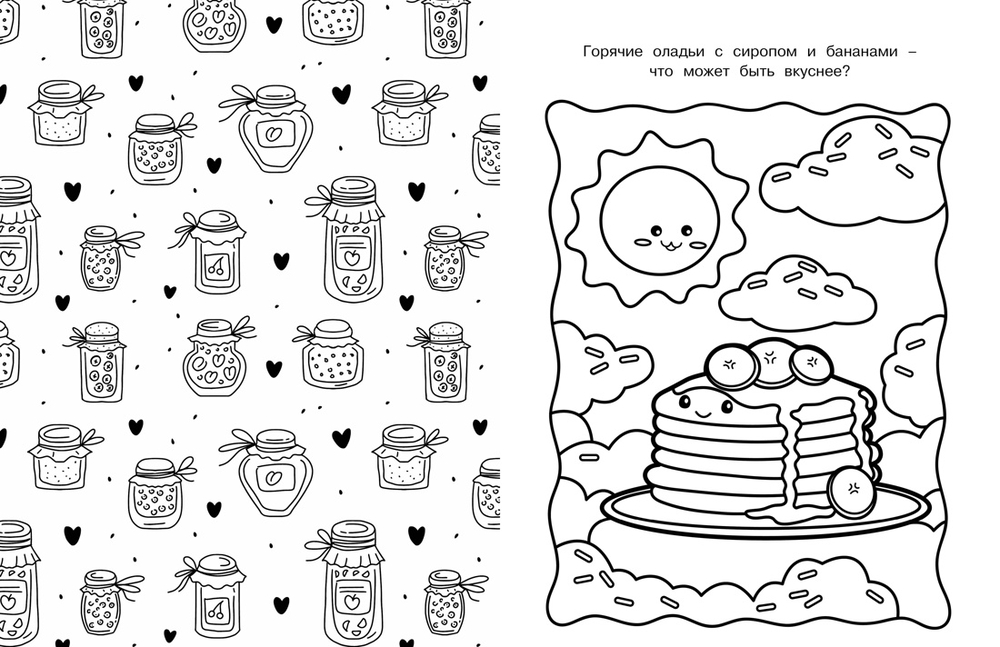 Горячие оладьи с сиропом и бананами – что может быть вкуснее?