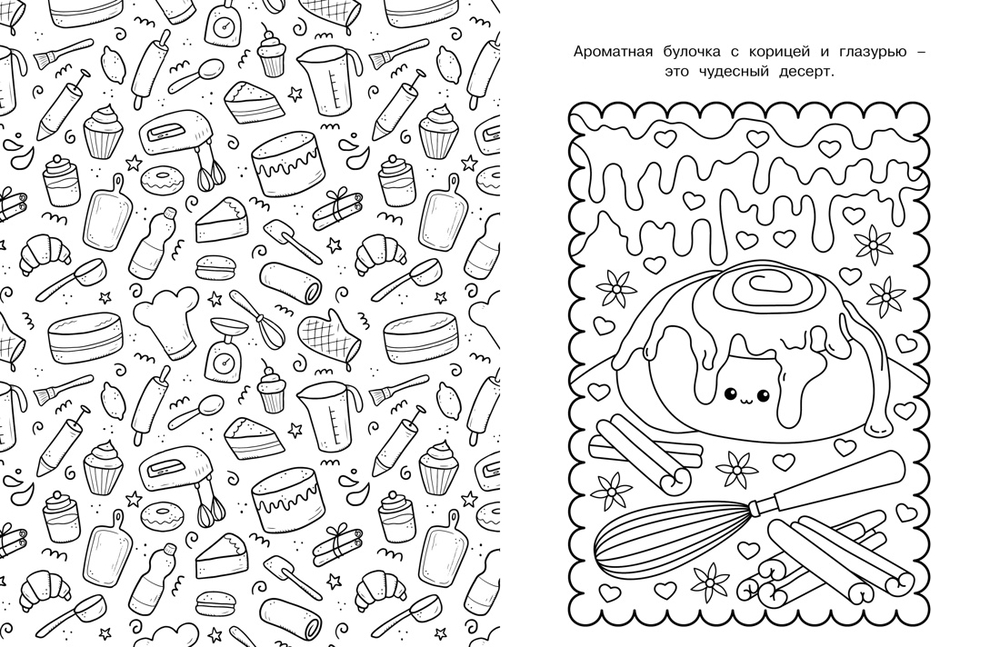 Ароматная булочка с корицей и глазурью – это чудесный десерт.