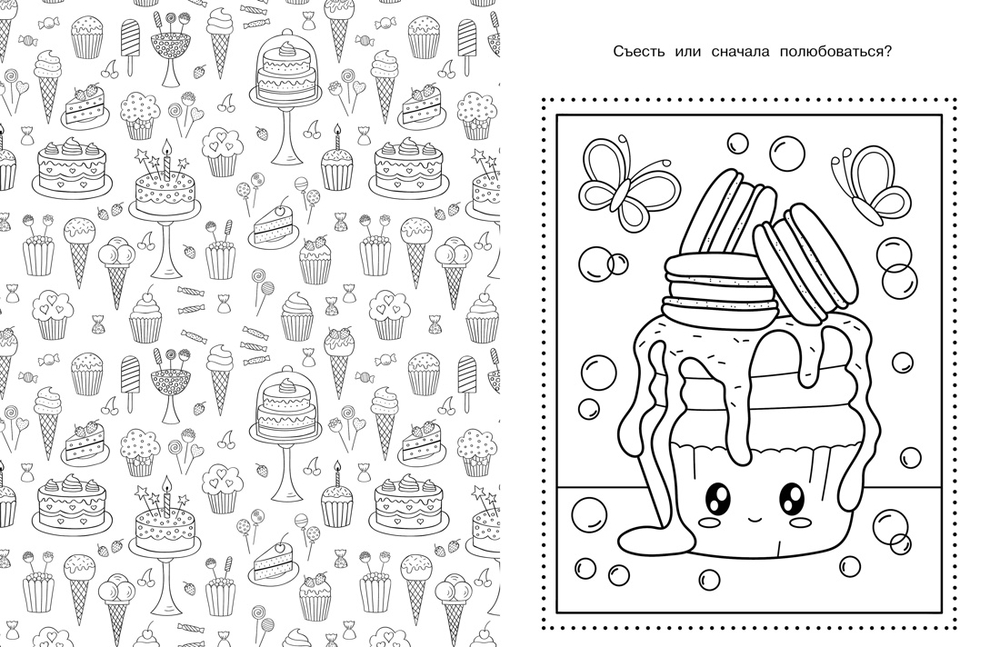 Съесть или сначала полюбоваться?