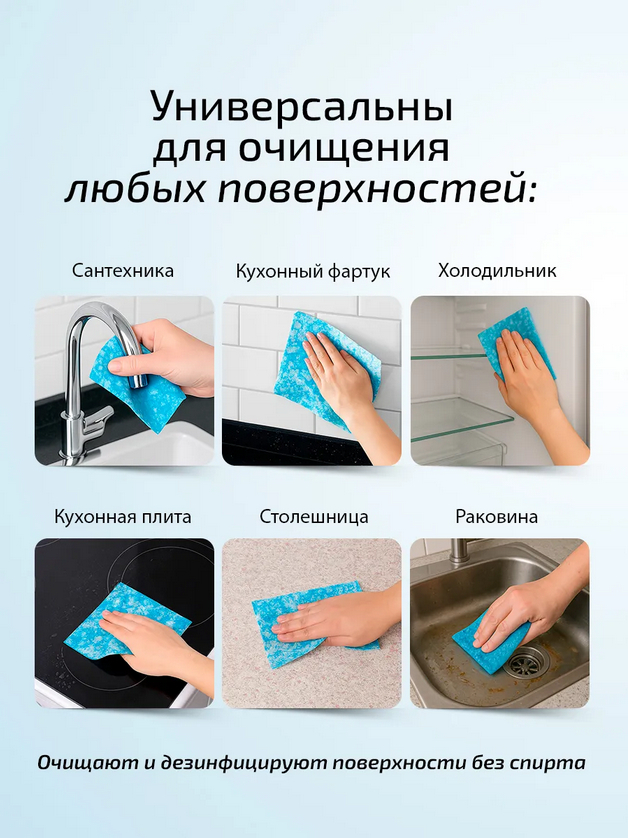 Универсальны для очищения любых поверхностей:

Сантехника

Кухонный фартук

Холодильник

Кухонная плита

Столешница

Раковина

Очищают и дезинфицируют поверхности без спирта